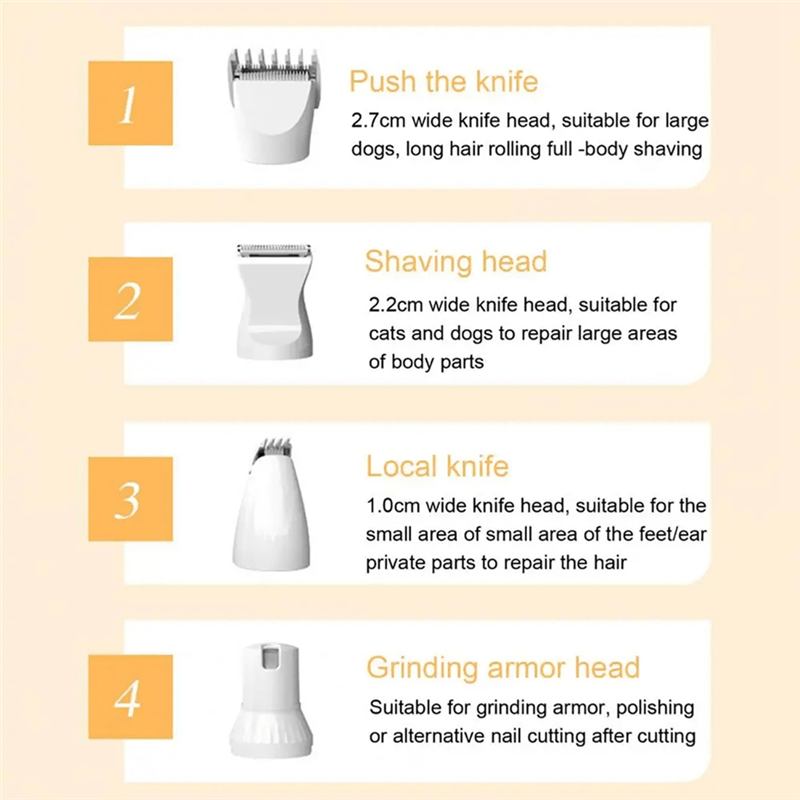 1

Push the knife

2.7cm wide knife head, suitable for large dogs, long hair rolling full -body shaving

2

Shaving head

2.2cm wide knife head, suitable for cats and dogs to repair large areas of body parts

3

Local knife

1.0cm wide knife head, suitable for the small area of small area of the feet/ear private parts to repair the hair

4

Grinding armor head

Suitable for grinding armor, polishing or alternative nail cutting after cutting