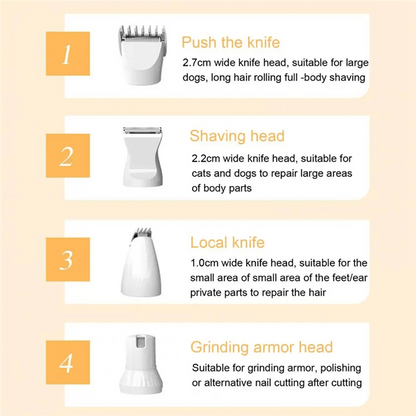 1

Push the knife

2.7cm wide knife head, suitable for large dogs, long hair rolling full -body shaving

2

Shaving head

2.2cm wide knife head, suitable for cats and dogs to repair large areas of body parts

3

Local knife

1.0cm wide knife head, suitable for the small area of small area of the feet/ear private parts to repair the hair

4

Grinding armor head

Suitable for grinding armor, polishing or alternative nail cutting after cutting