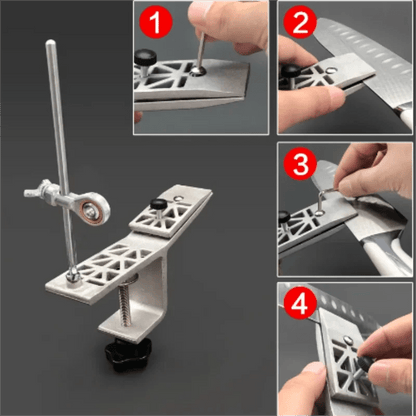 1

2

3

4